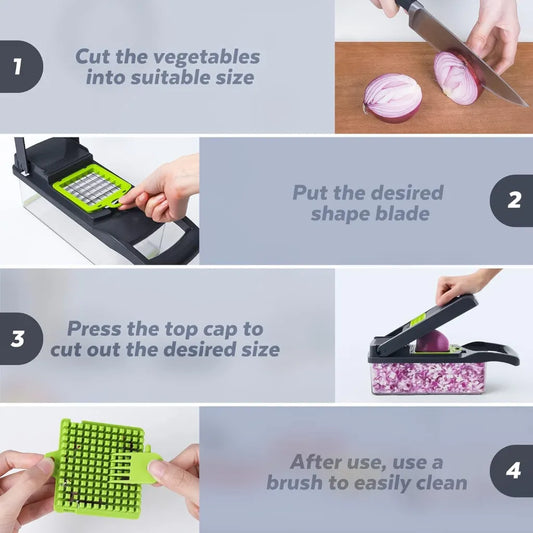 1

Cut the vegetables into suitable size

Put the desired shape blade

2

3

Press the top cap to cut out the desired size

After use, use a brush to easily clean

4